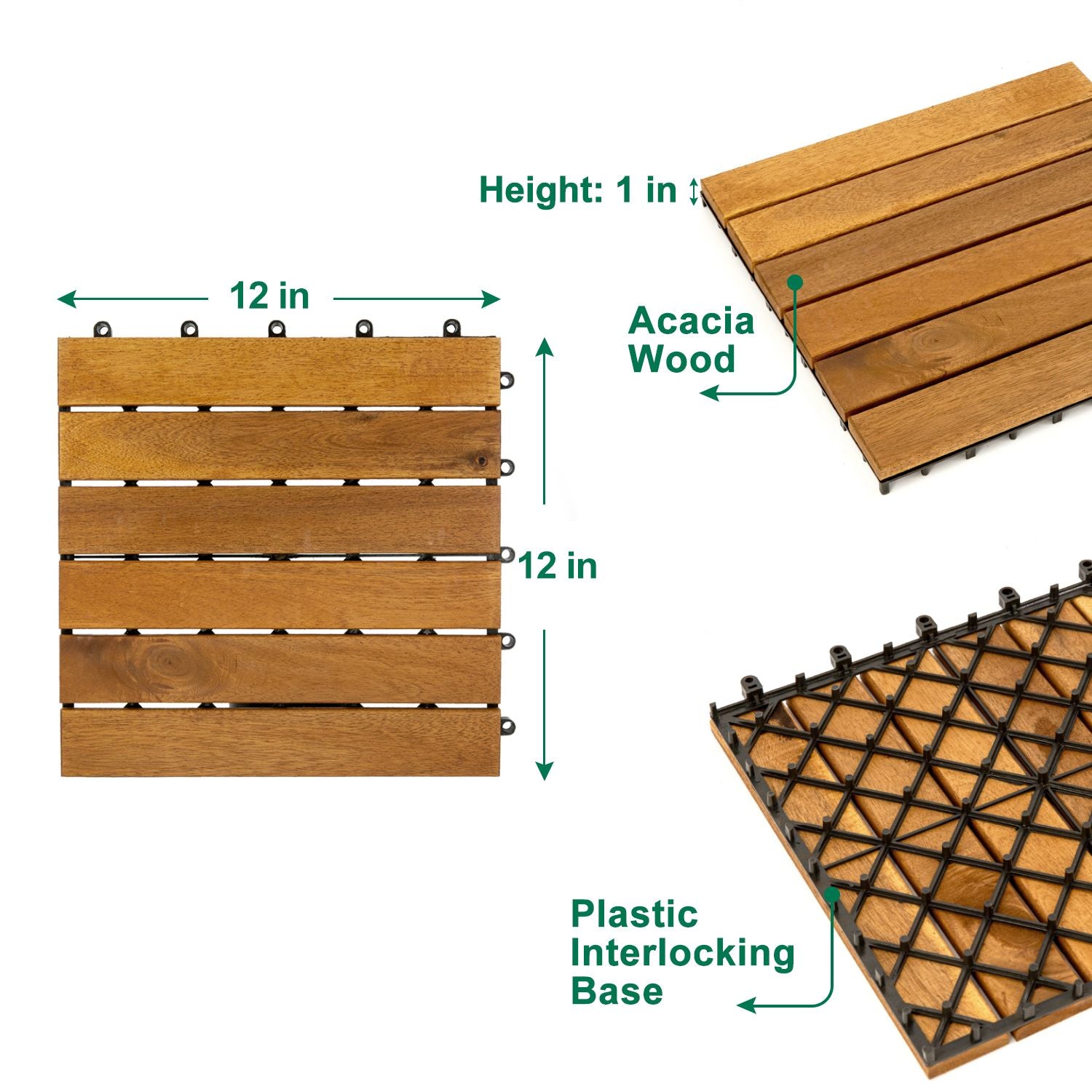 Height: 1 in

12 in

Acacia Wood

12 in

Plastic Interlocking Base